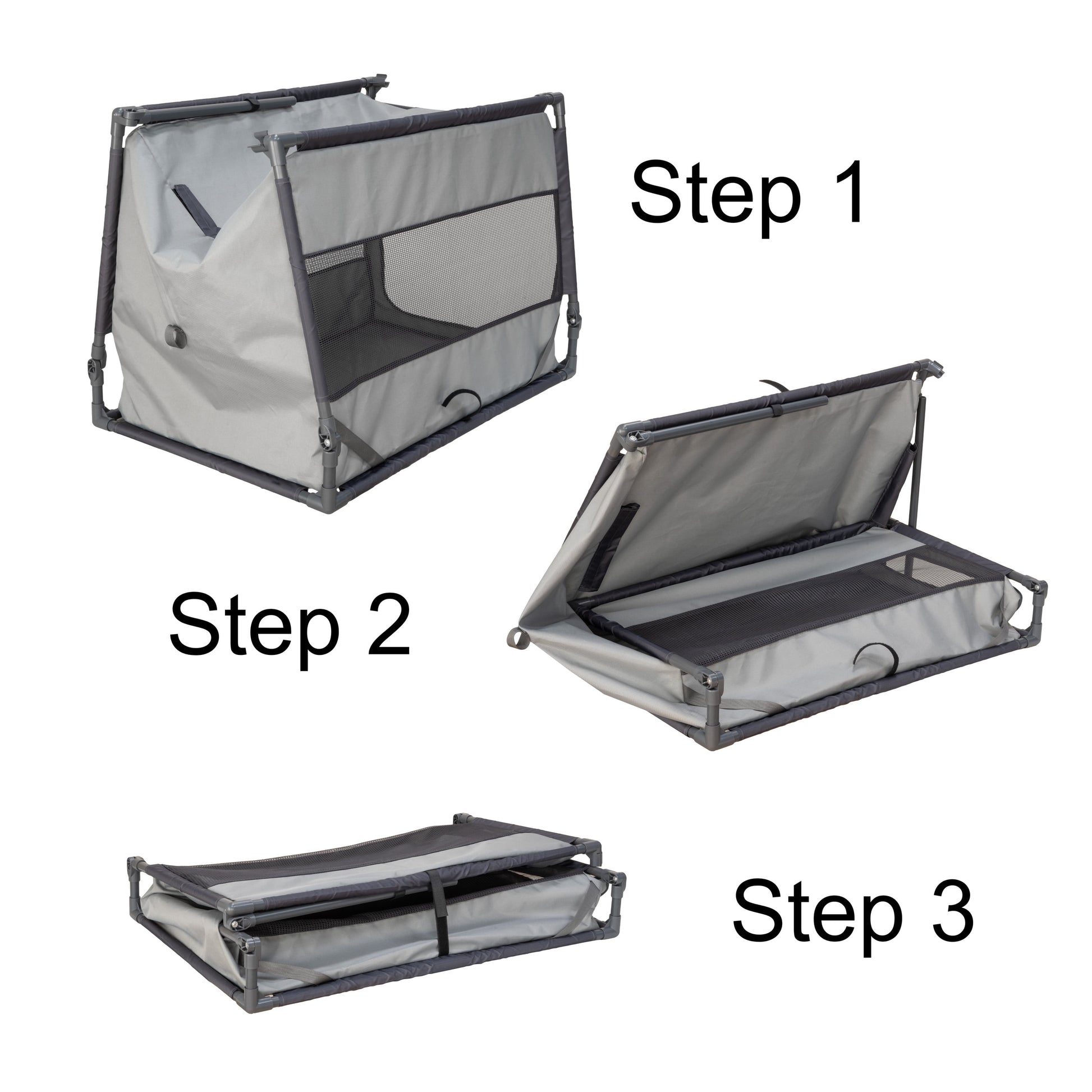 Step 1

Step 2

Step 3