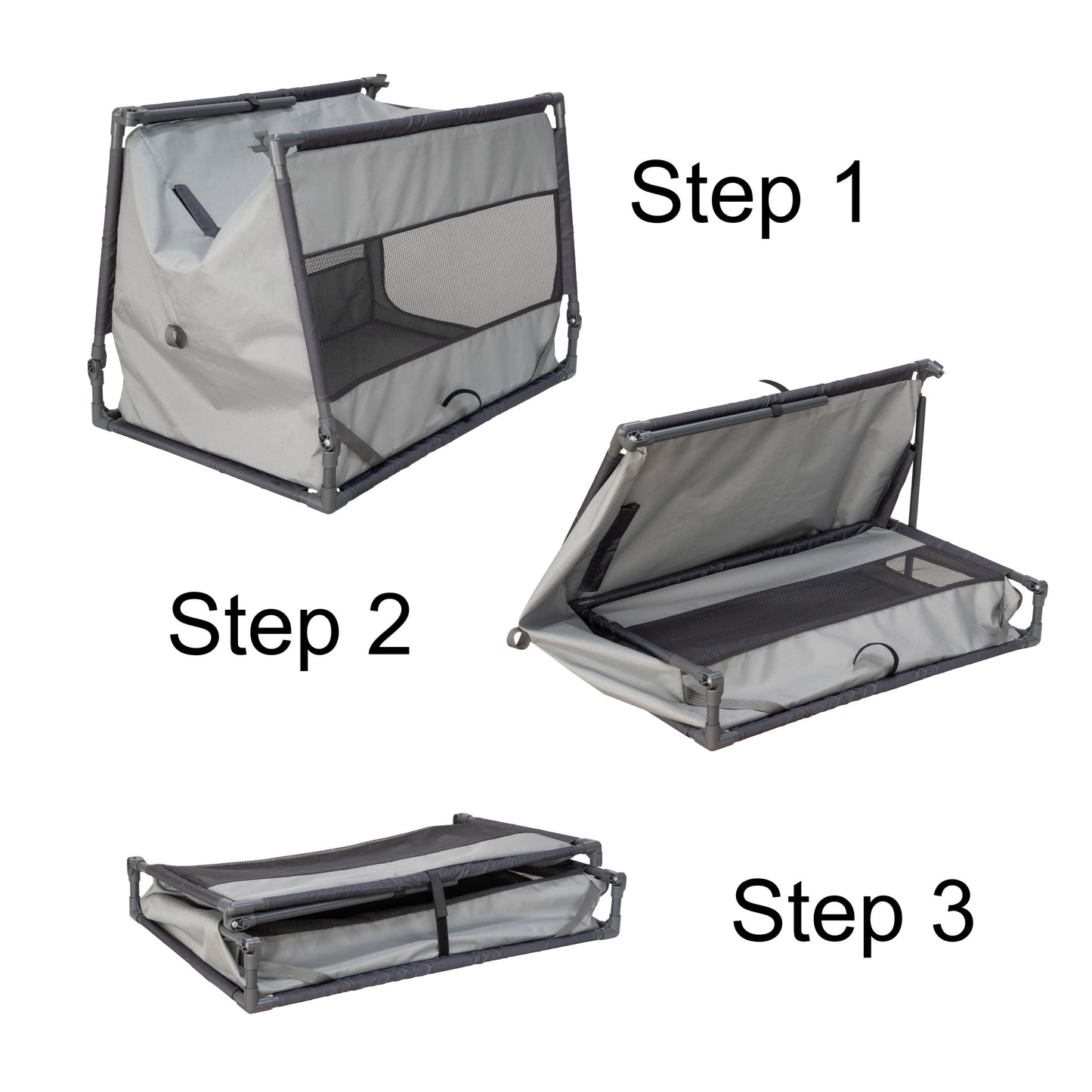 Step 1

Step 2

Step 3