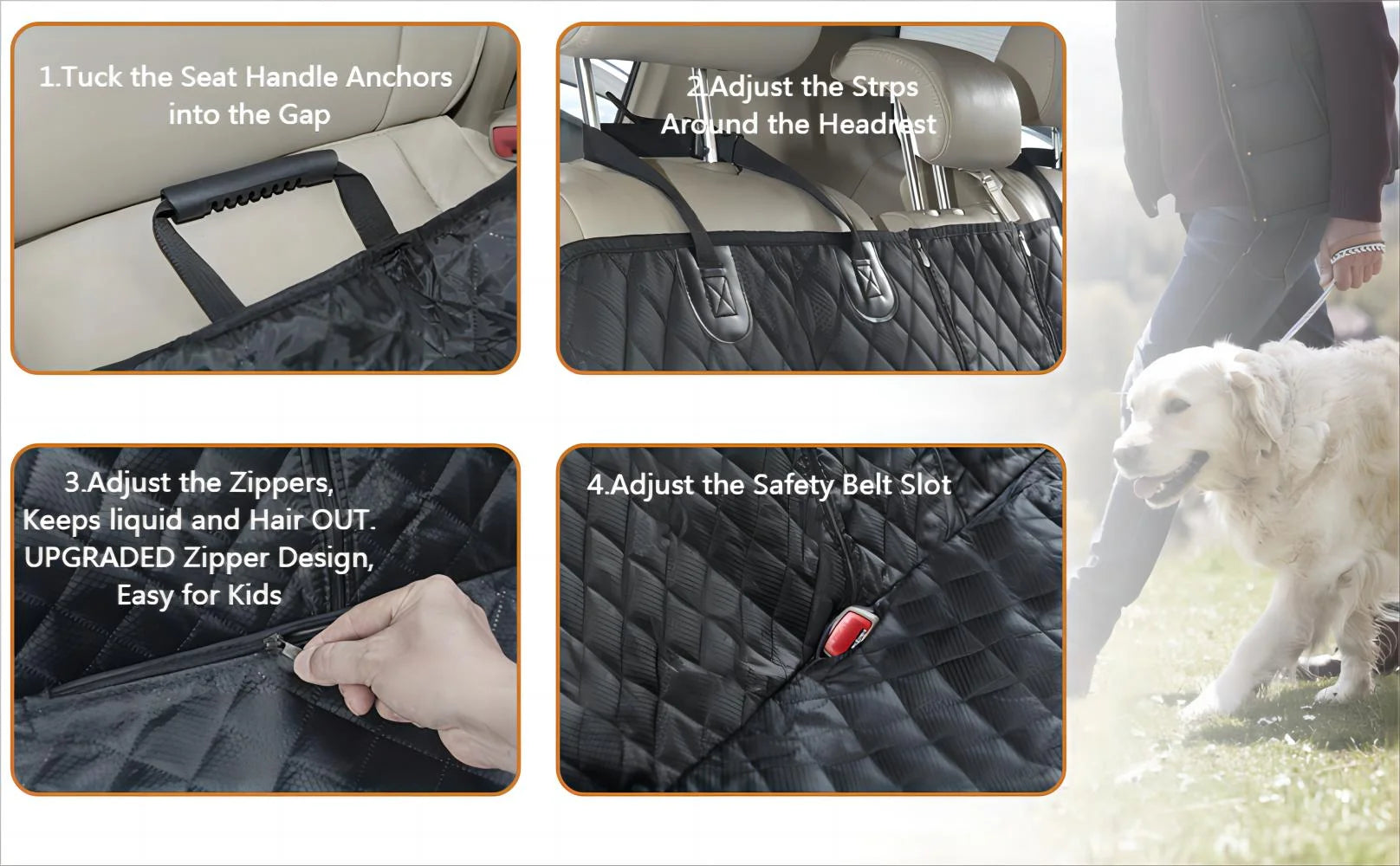 1.Tuck the Seat Handle Anchors into the Gap

2.Adjust the Strps Around the Headrest

3.Adjust the Zippers, Keeps liquid and Hair OUT. UPGRADED Zipper Design, Easy for Kids

4.Adjust the Safety Belt Slot