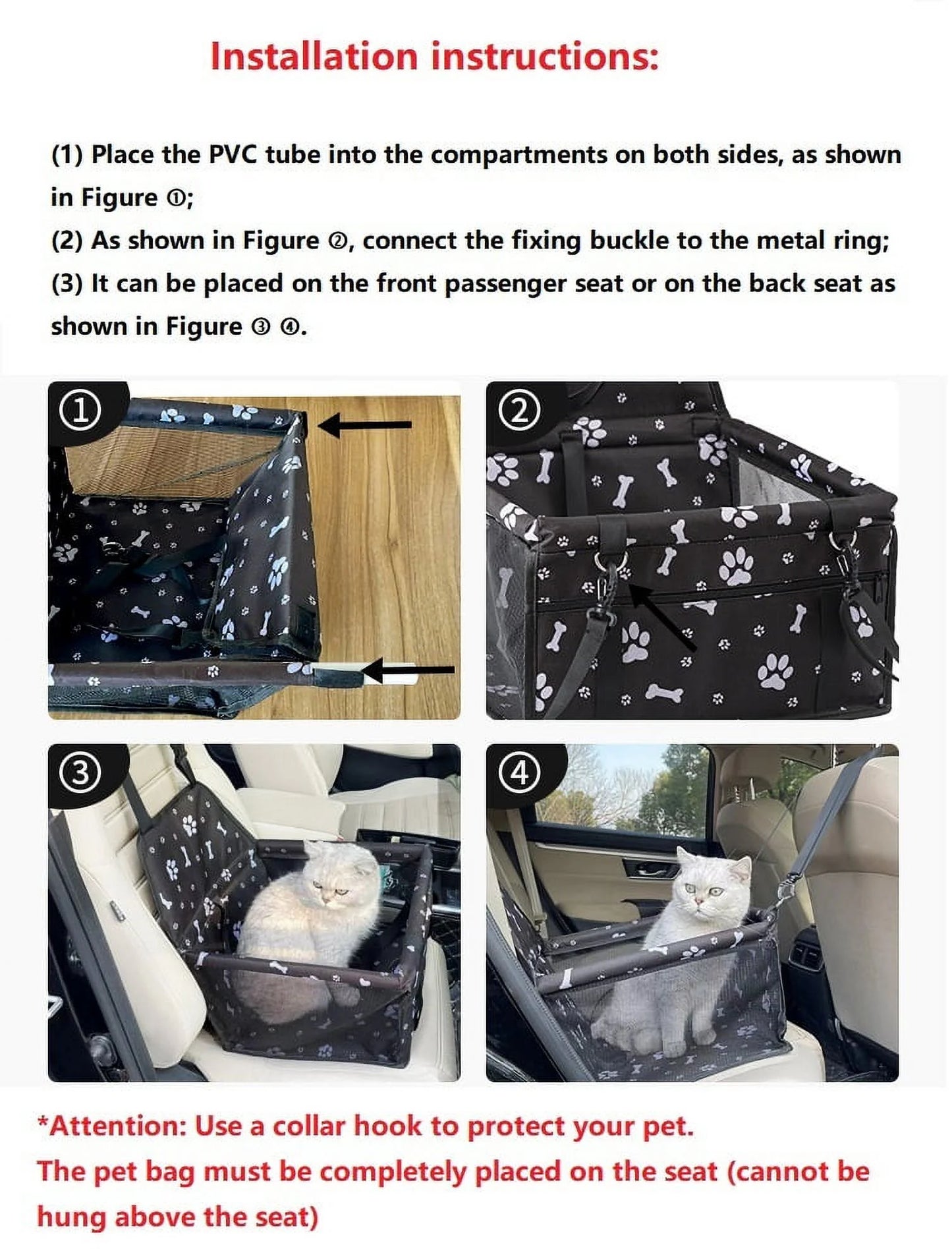 Installation instructions:

(1) Place the PVC tube into the compartments on both sides, as shown in Figure ①;
(2) As shown in Figure ②, connect the fixing buckle to the metal ring;
(3) It can be placed on the front passenger seat or on the back seat as shown in Figure ③ ④.

①

②

③

④

*Attention: Use a collar hook to protect your pet.
The pet bag must be completely placed on the seat (cannot be hung above the seat)