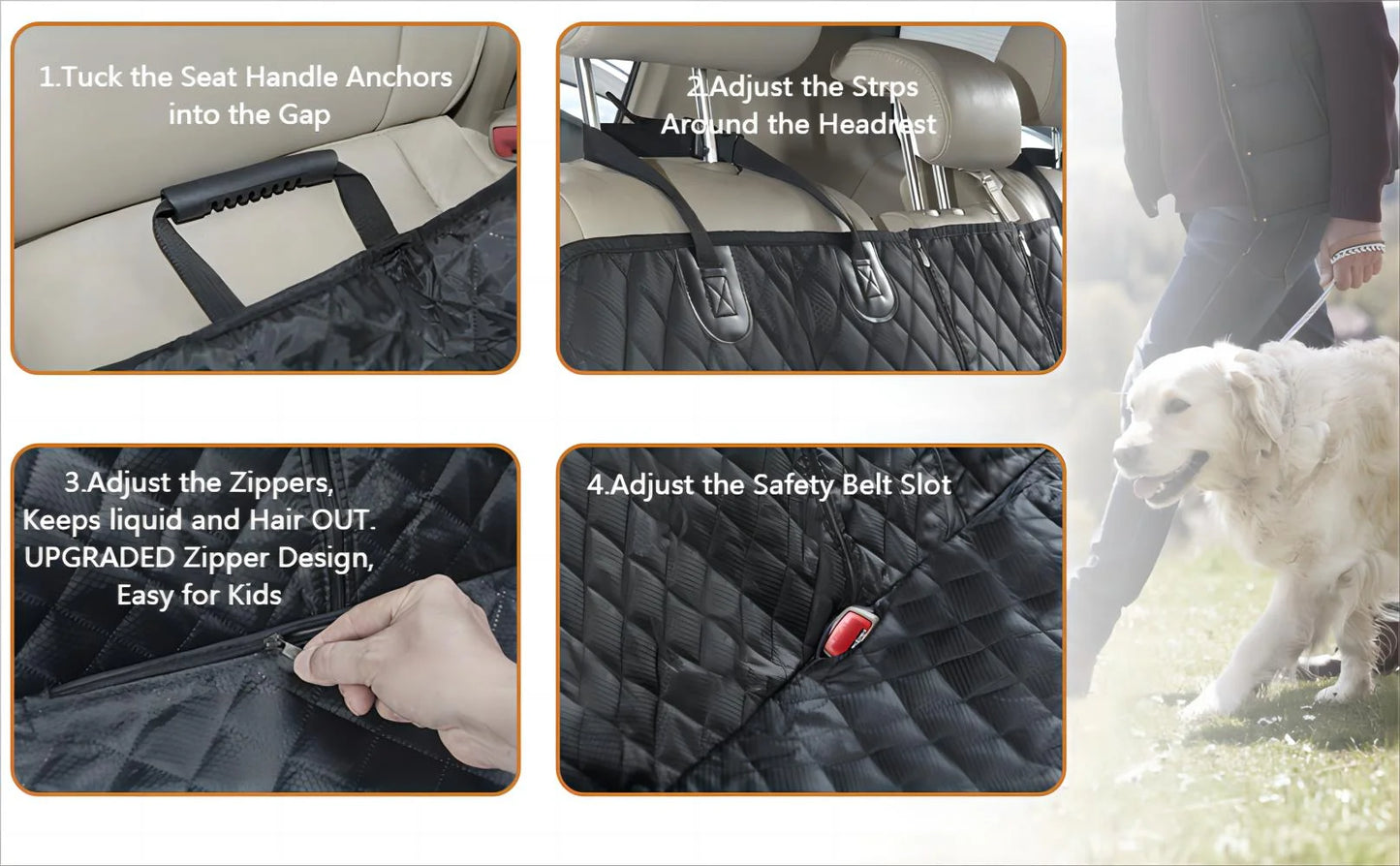 1.Tuck the Seat Handle Anchors into the Gap

2.Adjust the Strps Around the Headrest

3.Adjust the Zippers, Keeps liquid and Hair OUT. UPGRADED Zipper Design, Easy for Kids

4.Adjust the Safety Belt Slot